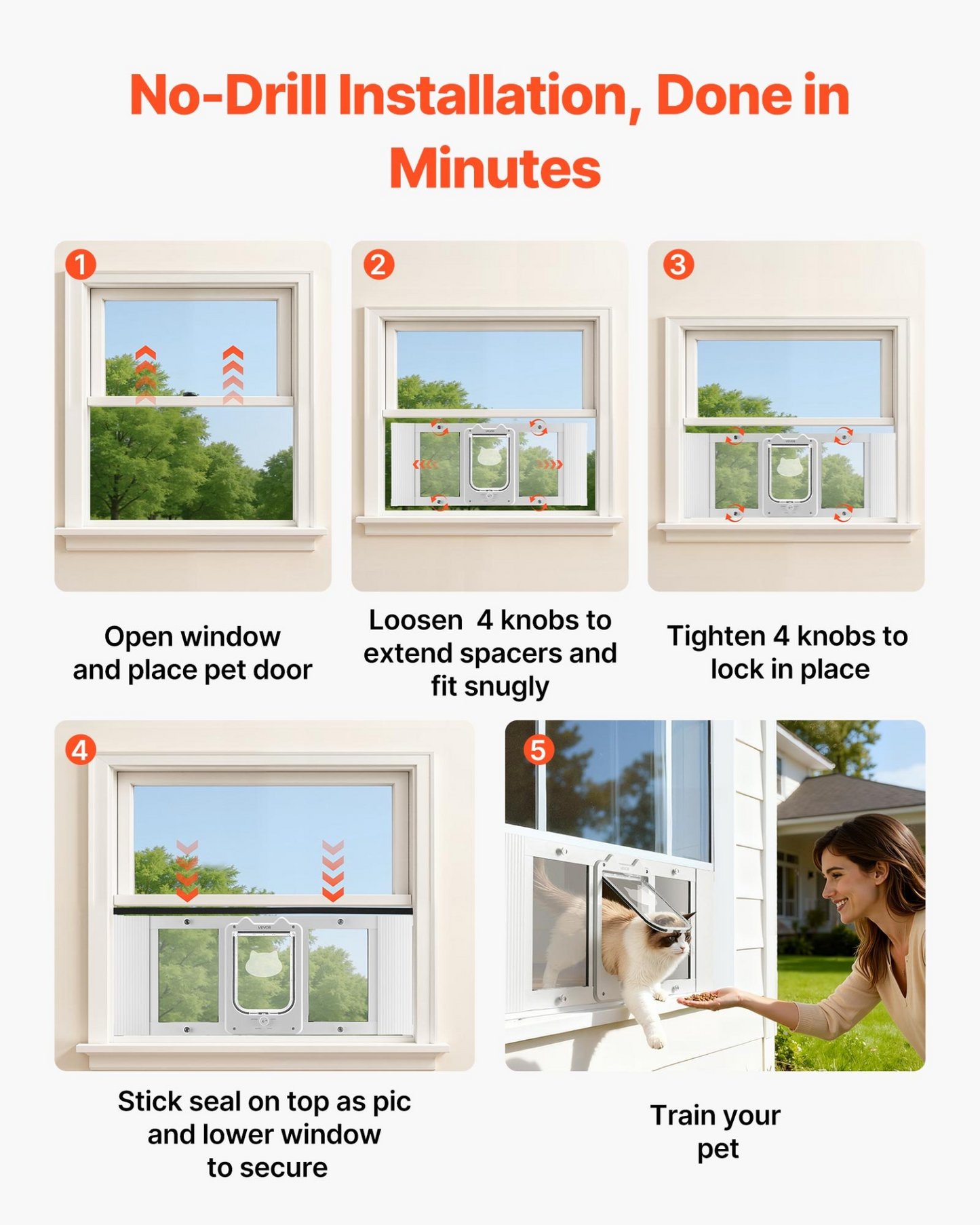 No-Drill Installation, Done in Minutes

1

Open window and place pet door

2

VEVOR

Loosen 4 knobs to extend spacers and fit snugly

3

VEVOR

Tighten 4 knobs to lock in place

4

VEVOR

Stick seal on top as pic and lower window to secure

5

VEVOR

Train your pet