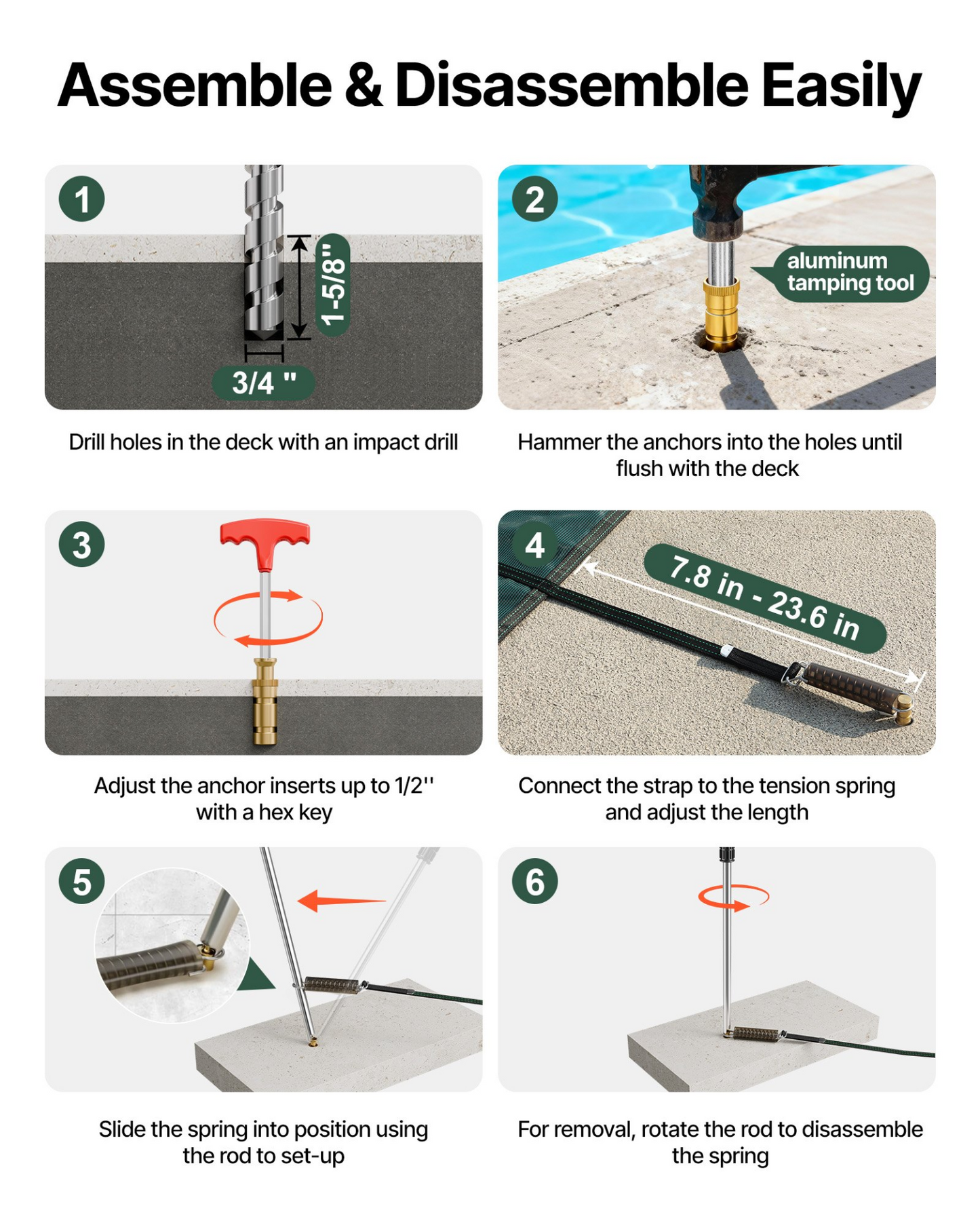 Assemble & Disassemble Easily

1

1-5/8"

3/4 "

Drill holes in the deck with an impact drill

2

aluminum tamping tool

Hammer the anchors into the holes until flush with the deck

3

Adjust the anchor inserts up to 1/2'' with a hex key

4

7.8 in - 23.6 in

Connect the strap to the tension spring and adjust the length

5

Slide the spring into position using the rod to set-up

6

For removal, rotate the rod to disassemble the spring